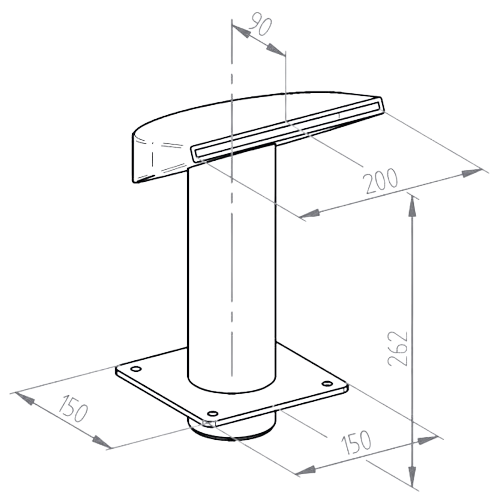 90
200
262
150
150