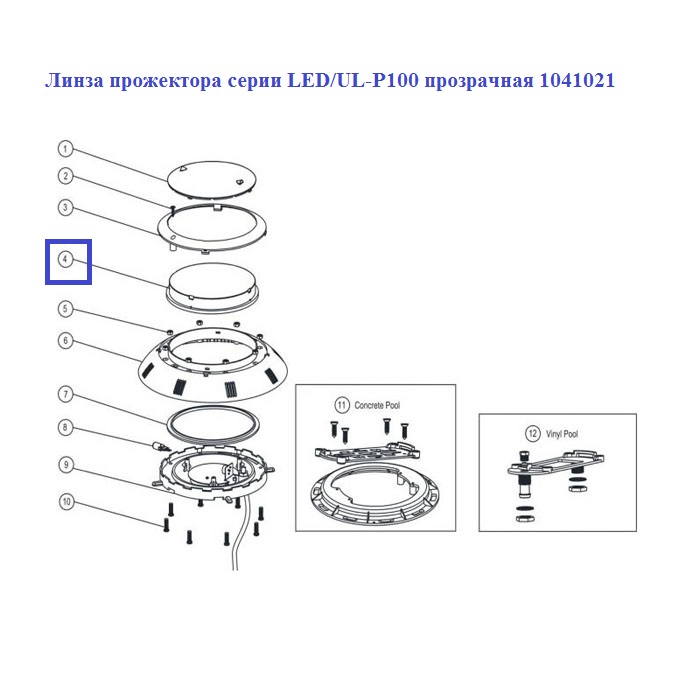 Линза прожектора серии LED/UL-P100 прозрачная 1041021

1
2
3
4
5
6
7
8
9
10

11 Concrete Pool

12 Vinyl Pool