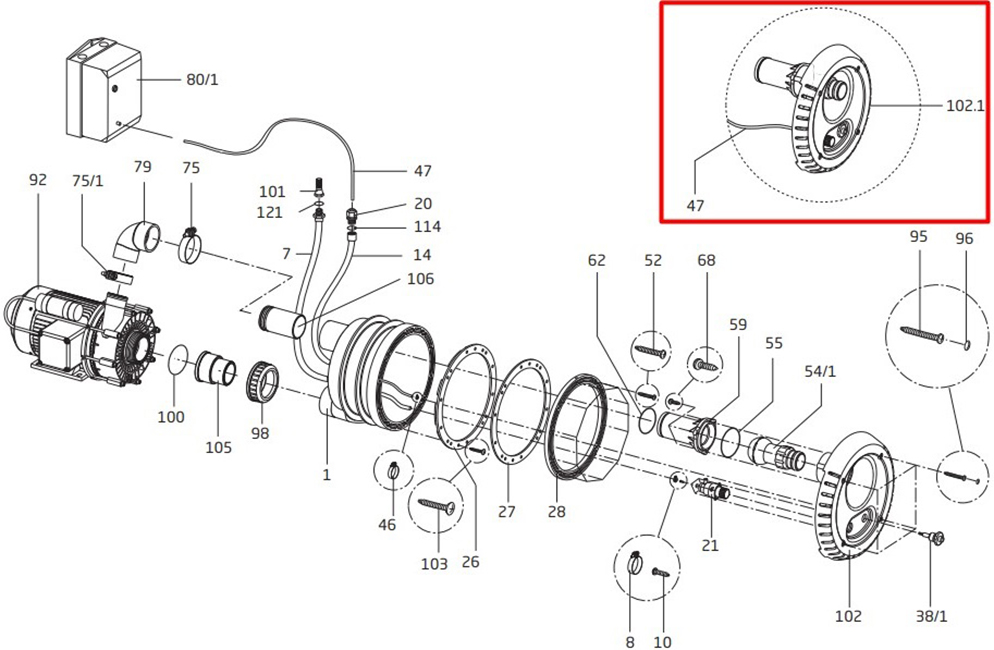 80/1

102.1

47

92
75/1
79
75
101
121
47
20
114
7
14
106
62
52
68
95
96
59
55
54/1
100
105
98
1
46
103
26
27
28
21
8
10
102
38/1