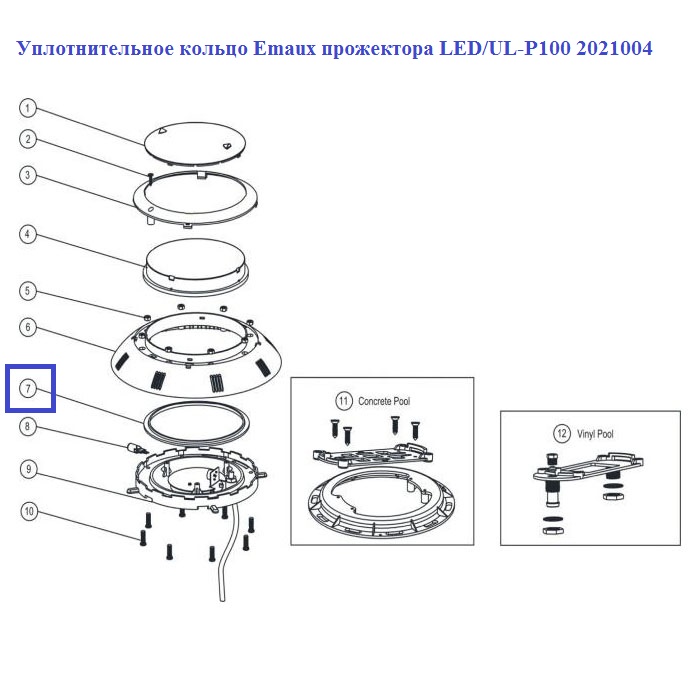 Уплотнительное кольцо Emaux прожектора LED/UL-P100 2021004

1
2
3
4
5
6
7
8
9
10

11 Concrete Pool

12 Vinyl Pool