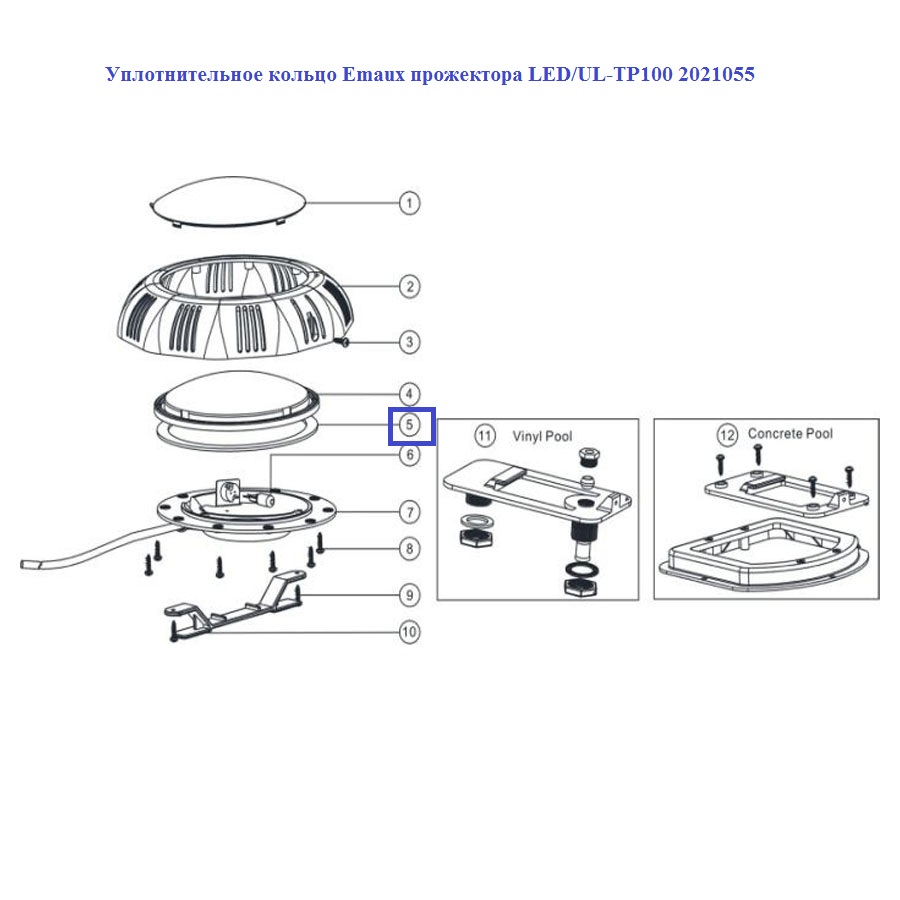 Уплотнительное кольцо Emaux прожектора LED/UL-TP100 2021055

1
2
3
4
5
6
7
8
9
10

11 Vinyl Pool

12 Concrete Pool