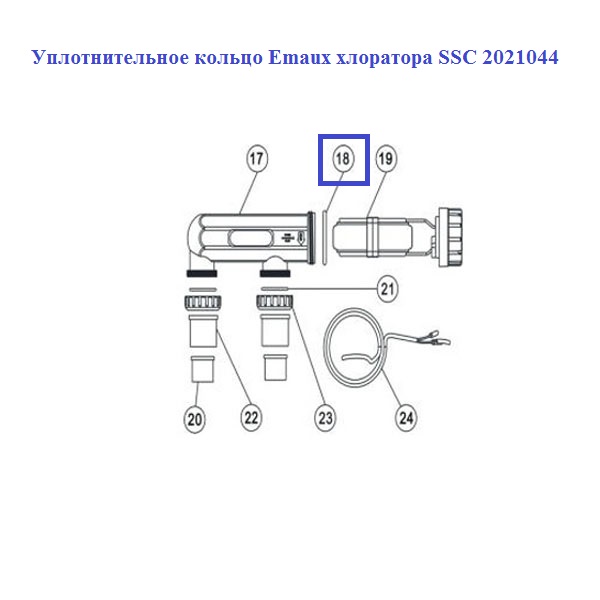 Уплотнительное кольцо Emaux хлоратора SSC 2021044

17
18
19
21
20
22
23
24