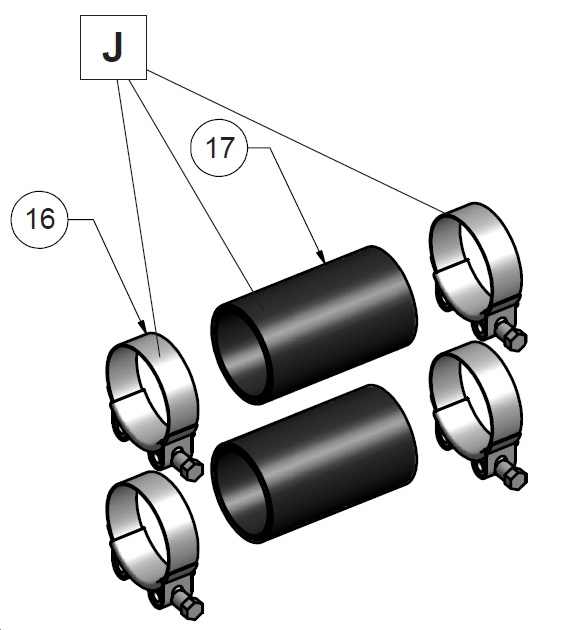 J

17

16