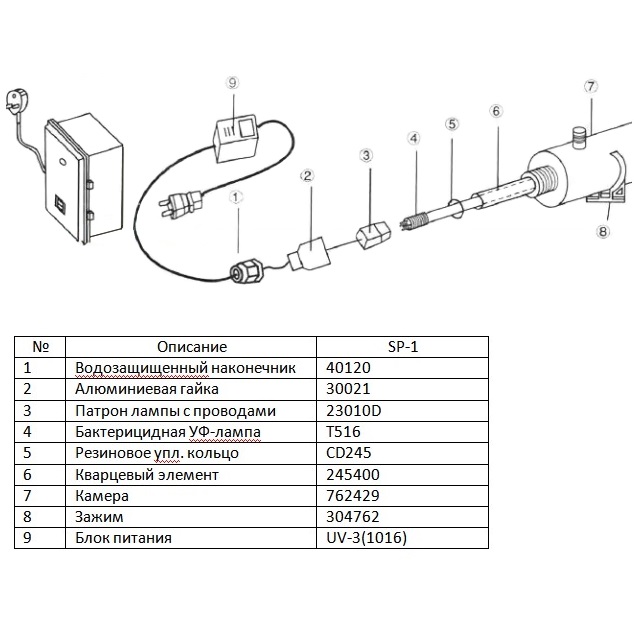 9 7 6 5 4 3 2 1 8

| № | Описание | SP-1 |
|---|---|---|
| 1 | Водозащищенный наконечник | 40120 |
| 2 | Алюминиевая гайка | 30021 |
| 3 | Патрон лампы с проводами | 23010D |
| 4 | Бактерицидная УФ-лампа | T516 |
| 5 | Резиновое упл. кольцо | CD245 |
| 6 | Кварцевый элемент | 245400 |
| 7 | Камера | 762429 |
| 8 | Зажим | 304762 |
| 9 | Блок питания | UV-3(1016) |