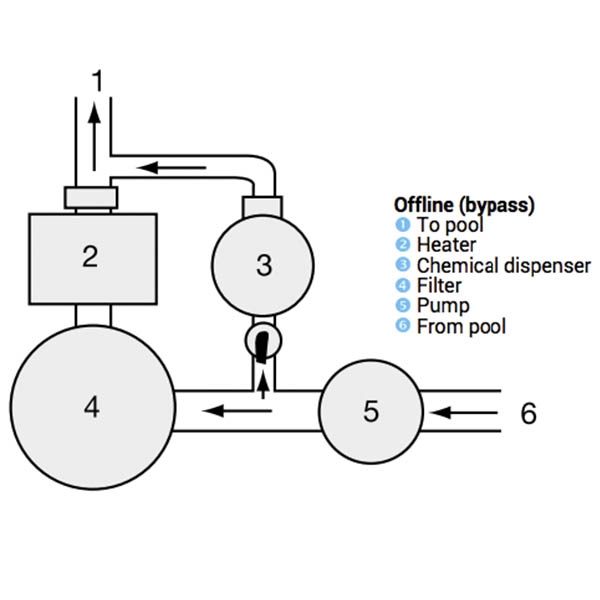 1

2

3

4

5

6

Offline (bypass)
1 To pool
2 Heater
3 Chemical dispenser
4 Filter
5 Pump
6 From pool